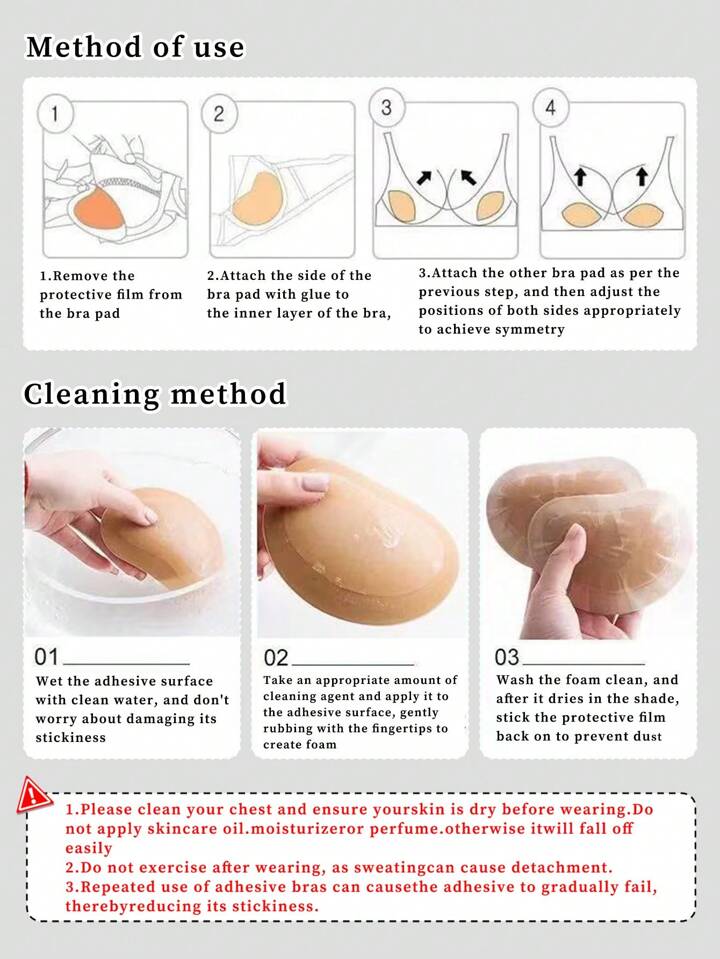 Method of use

1

2

3

4

1.Remove the protective film from the bra pad

2.Attach the side of the bra pad with glue to the inner layer of the bra,

3.Attach the other bra pad as per the previous step, and then adjust the positions of both sides appropriately to achieve symmetry

Cleaning method

01

Wet the adhesive surface with clean water, and don't worry about damaging its stickiness

02

Take an appropriate amount of cleaning agent and apply it to the adhesive surface, gently rubbing with the fingertips to create foam

03

Wash the foam clean, and after it dries in the shade, stick the protective film back on to prevent dust

1.Please clean your chest and ensure yourskin is dry before wearing.Do not apply skincare oil.moisturizeror perfume.otherwise itwill fall off easily
2.Do not exercise after wearing, as sweatingcan cause detachment.
3.Repeated use of adhesive bras can causethe adhesive to gradually fail, therebyreducing its stickiness.